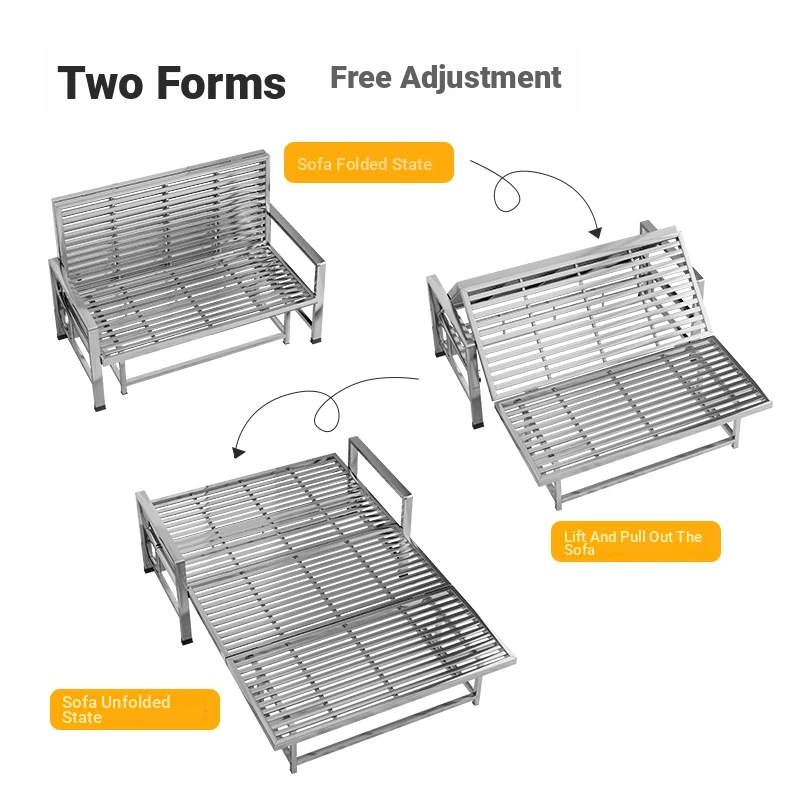 Two Forms Free Adjustment

Sofa Folded State

Lift And Pull Out The Sofa

Sofa Unfolded State