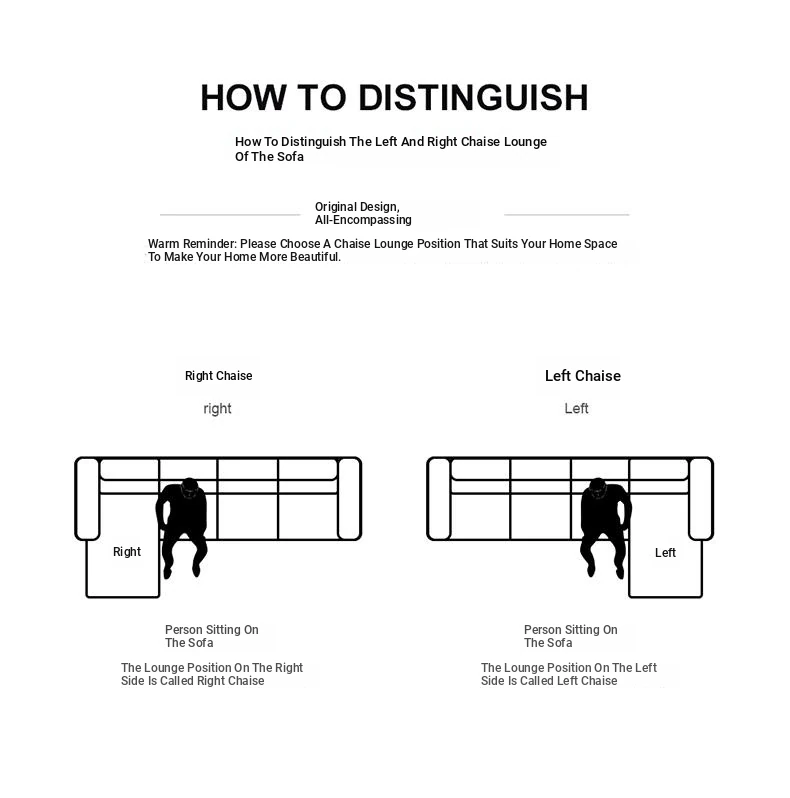 HOW TO DISTINGUISH

How To Distinguish The Left And Right Chaise Lounge Of The Sofa

Original Design, All-Encompassing

Warm Reminder: Please Choose A Chaise Lounge Position That Suits Your Home Space To Make Your Home More Beautiful.

Right Chaise

right

Right

Person Sitting On The Sofa

The Lounge Position On The Right Side Is Called Right Chaise

Left Chaise

Left

Left

Person Sitting On The Sofa

The Lounge Position On The Left Side Is Called Left Chaise