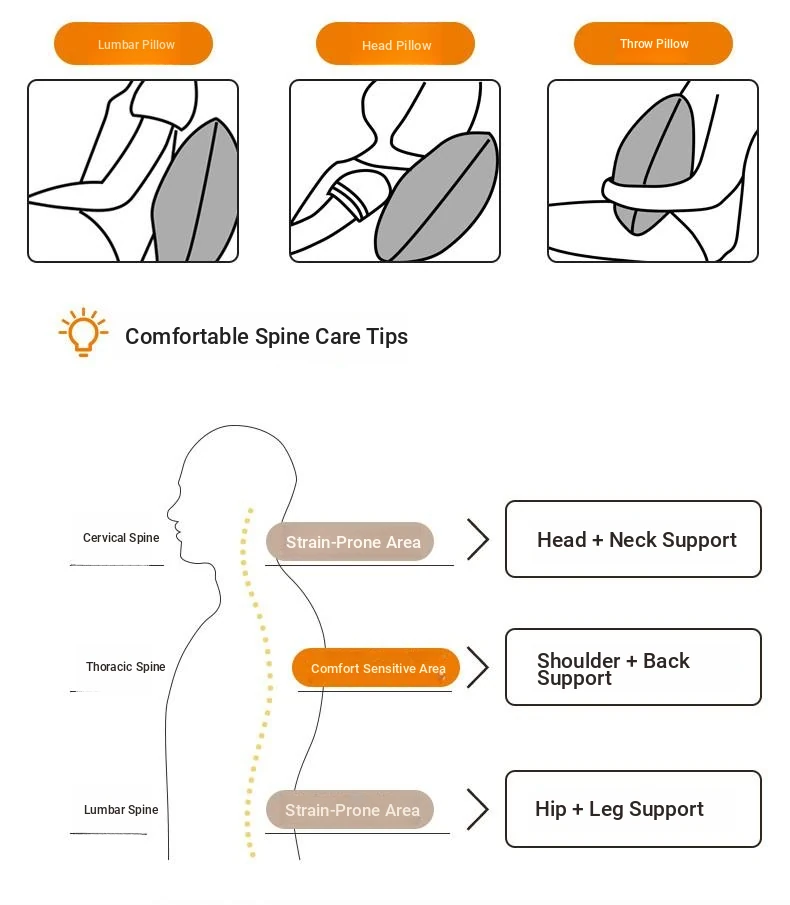 Lumbar Pillow

Head Pillow

Throw Pillow

Comfortable Spine Care Tips

Cervical Spine

Strain-Prone Area

Head + Neck Support

Thoracic Spine

Comfort Sensitive Area

Shoulder + Back Support

Lumbar Spine

Strain-Prone Area

Hip + Leg Support