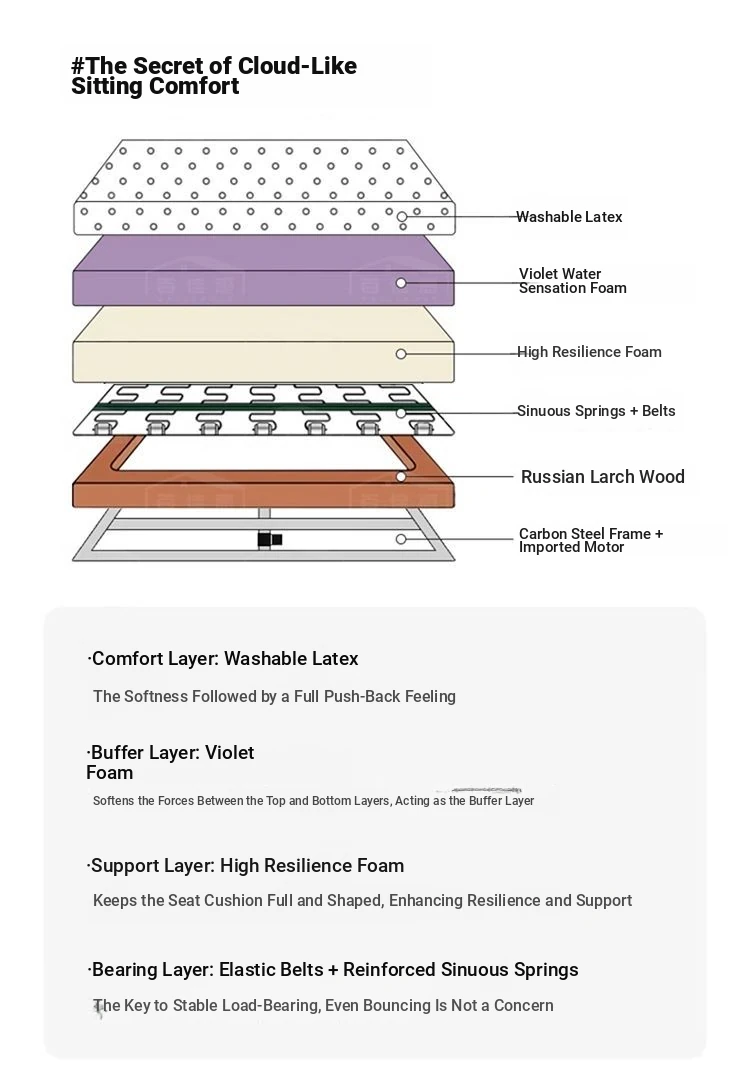 #The Secret of Cloud-Like Sitting Comfort

Washable Latex

Violet Water Sensation Foam

High Resilience Foam

Sinuous Springs + Belts

Russian Larch Wood

Carbon Steel Frame + Imported Motor

·Comfort Layer: Washable Latex

The Softness Followed by a Full Push-Back Feeling

·Buffer Layer: Violet Foam

Softens the Forces Between the Top and Bottom Layers, Acting as the Buffer Layer

·Support Layer: High Resilience Foam

Keeps the Seat Cushion Full and Shaped, Enhancing Resilience and Support

·Bearing Layer: Elastic Belts + Reinforced Sinuous Springs

The Key to Stable Load-Bearing, Even Bouncing Is Not a Concern