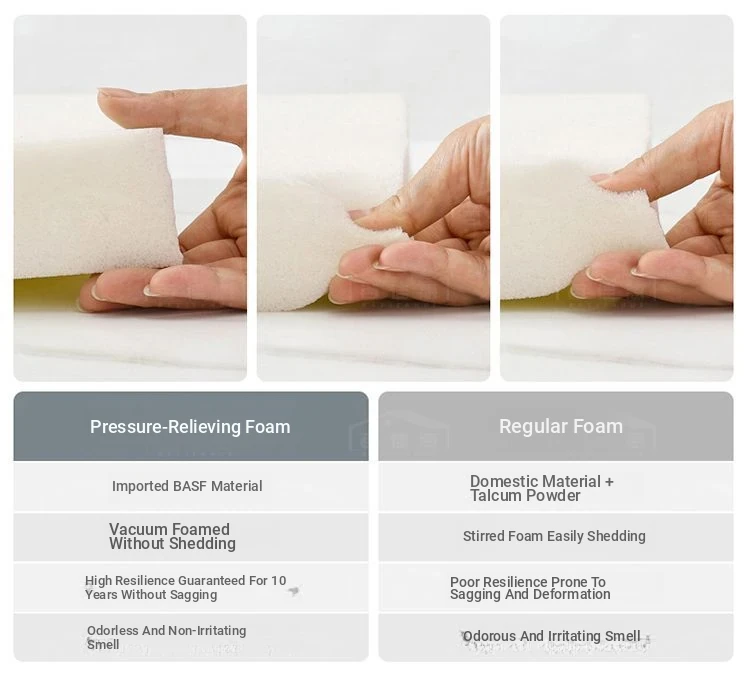 | Pressure-Relieving Foam | Regular Foam |
|---|---|
| Imported BASF Material | Domestic Material + Talcum Powder |
| Vacuum Foamed Without Shedding | Stirred Foam Easily Shedding |
| High Resilience Guaranteed For 10 Years Without Sagging | Poor Resilience Prone To Sagging And Deformation |
| Odorless And Non-Irritating Smell | Odorous And Irritating Smell |