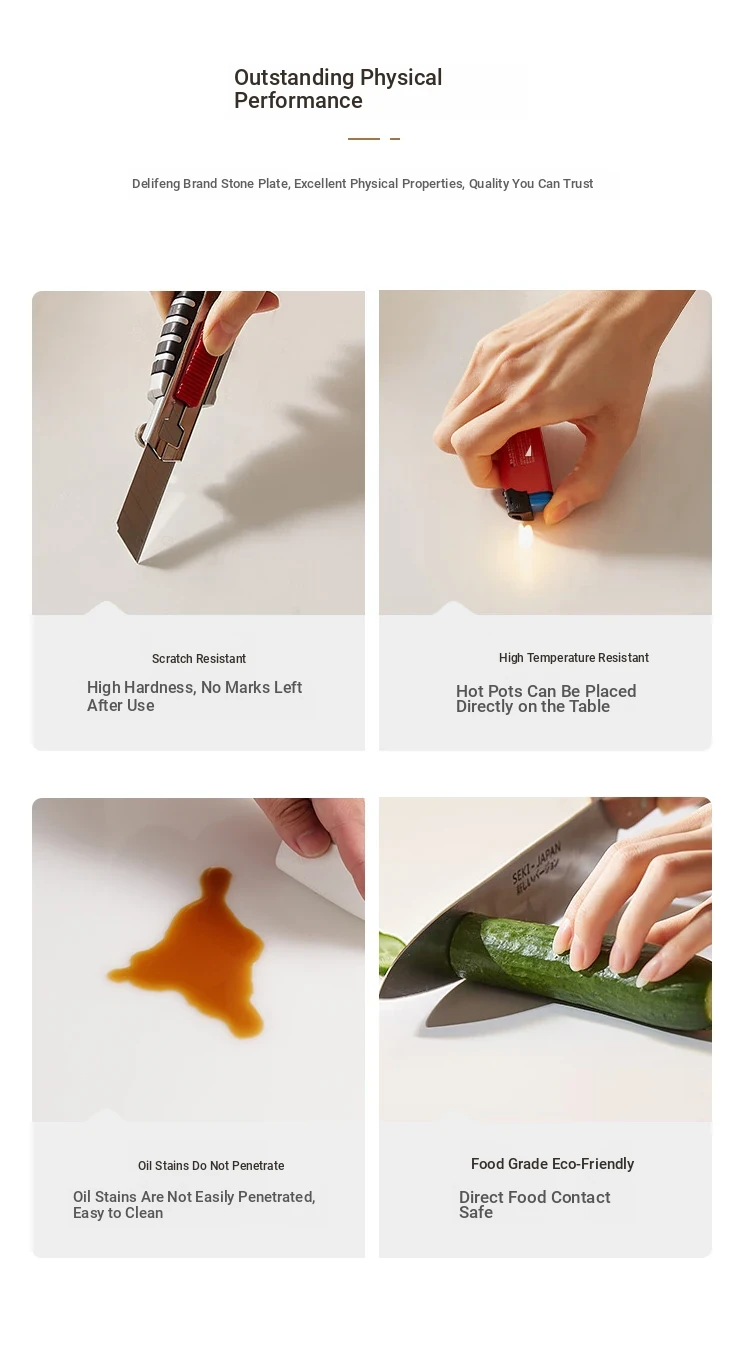 Outstanding Physical Performance

Delifeng Brand Stone Plate, Excellent Physical Properties, Quality You Can Trust

Scratch Resistant

High Hardness, No Marks Left After Use

High Temperature Resistant

Hot Pots Can Be Placed Directly on the Table

SEKI-JAPAN

Oil Stains Do Not Penetrate

Oil Stains Are Not Easily Penetrated, Easy to Clean

Food Grade Eco-Friendly

Direct Food Contact Safe