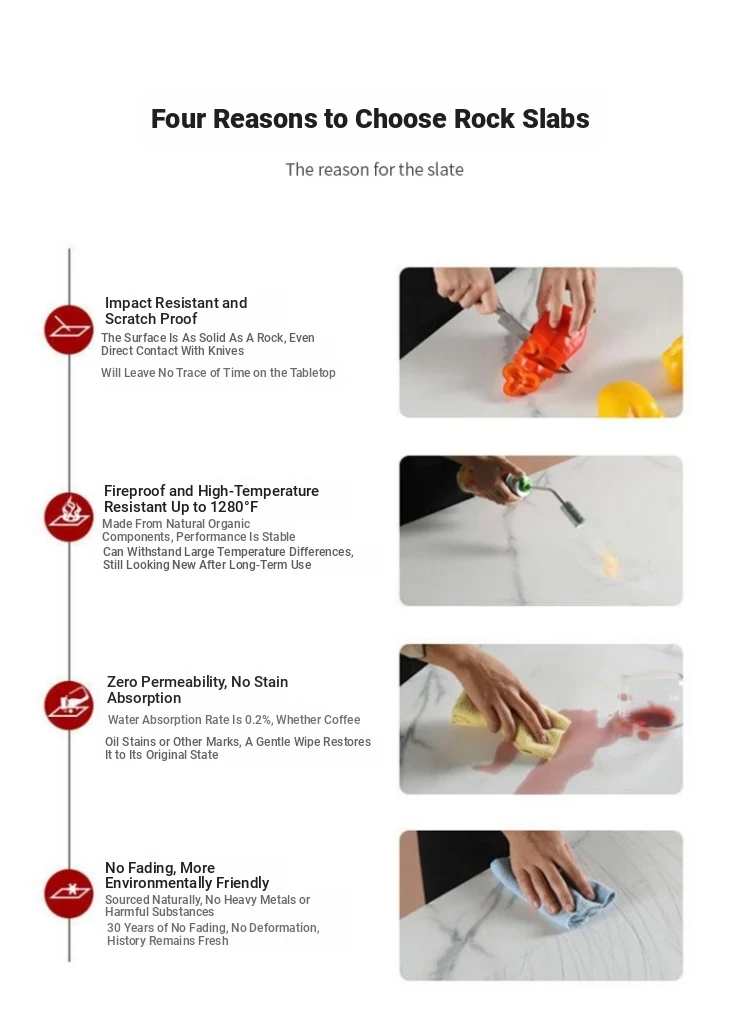 Four Reasons to Choose Rock Slabs

The reason for the slate

Impact Resistant and Scratch Proof
The Surface Is As Solid As A Rock, Even Direct Contact With Knives
Will Leave No Trace of Time on the Tabletop

Fireproof and High-Temperature Resistant Up to 1280°F
Made From Natural Organic Components, Performance Is Stable
Can Withstand Large Temperature Differences, Still Looking New After Long-Term Use

Zero Permeability, No Stain Absorption
Water Absorption Rate Is 0.2%, Whether Coffee
Oil Stains or Other Marks, A Gentle Wipe Restores It to Its Original State

No Fading, More Environmentally Friendly
Sourced Naturally, No Heavy Metals or Harmful Substances
30 Years of No Fading, No Deformation, History Remains Fresh