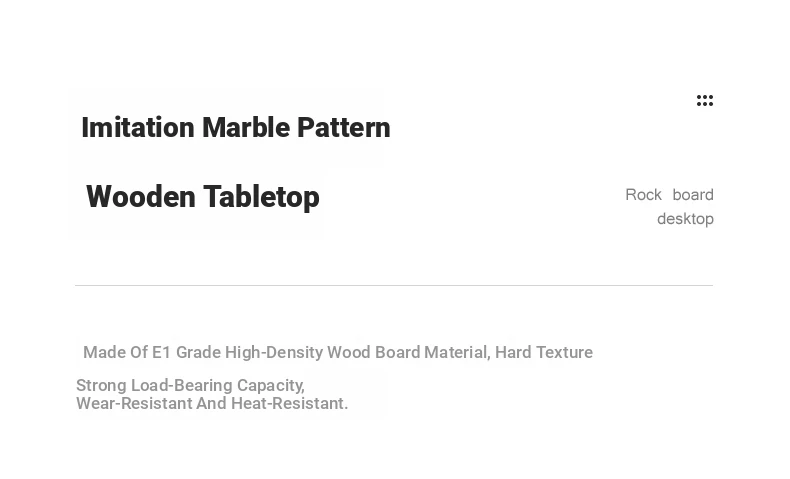 Imitation Marble Pattern

Wooden Tabletop

Rock board desktop

Made Of E1 Grade High-Density Wood Board Material, Hard Texture

Strong Load-Bearing Capacity,
Wear-Resistant And Heat-Resistant.