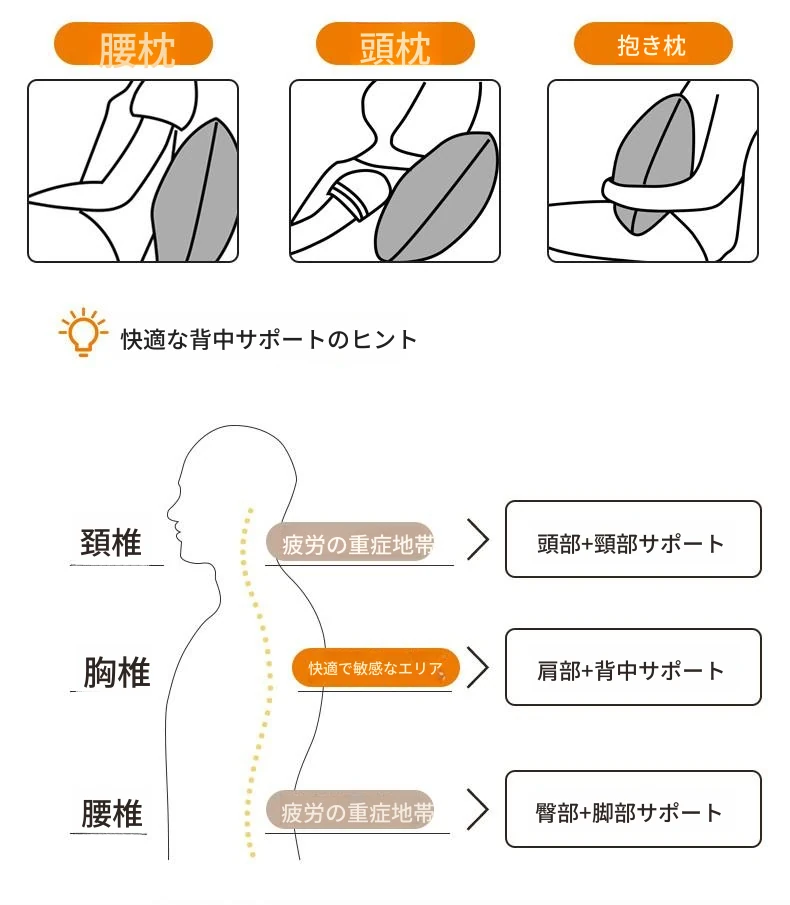 腰枕

頭枕

抱き枕

快適な背中サポートのヒント

頚椎

疲労の重症地帯

頭部+頸部サポート

胸椎

快適で敏感なエリア

肩部+背中サポート

腰椎

疲労の重症地帯

臀部+脚部サポート