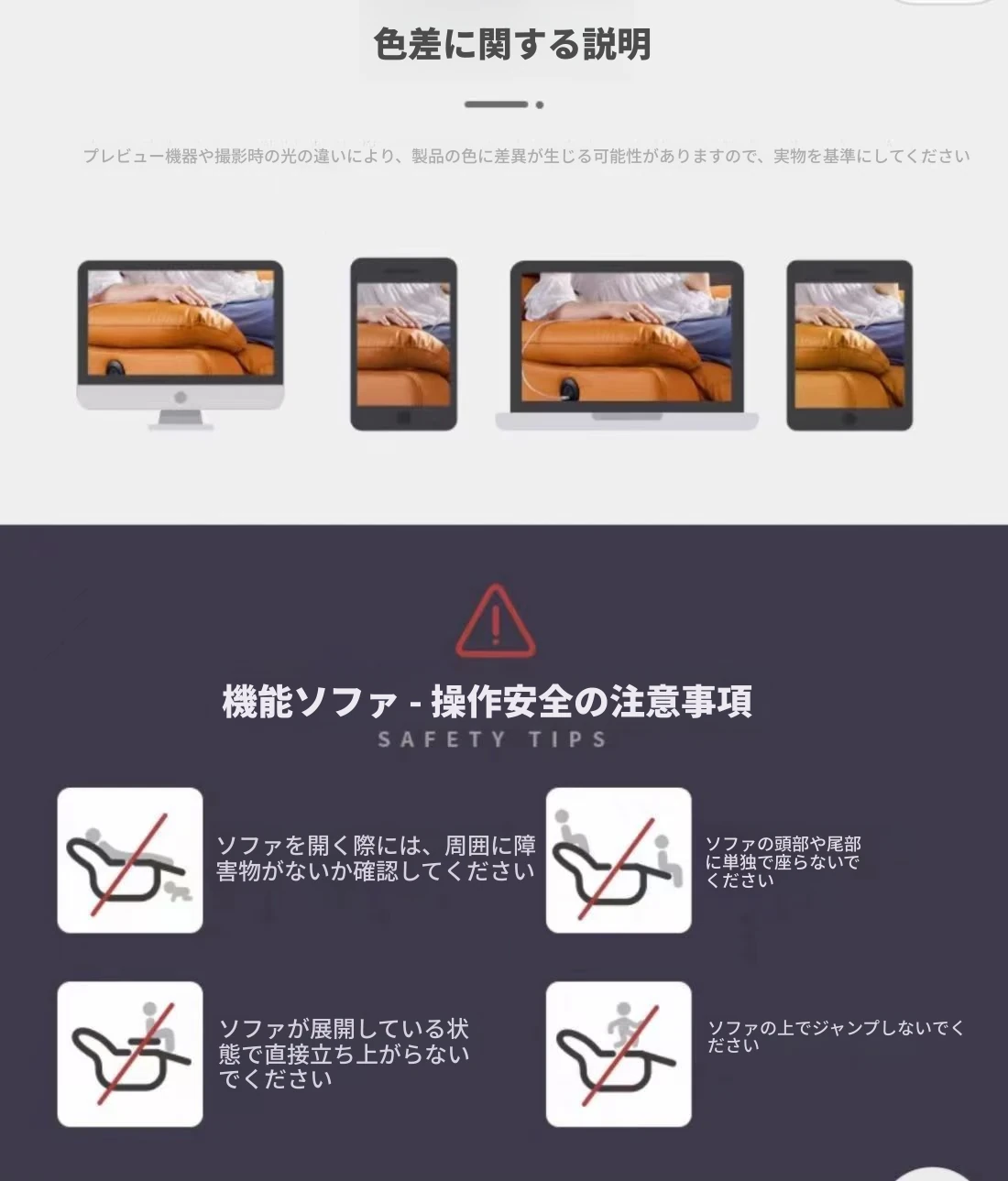 色差に関する説明

プレビュー機器や撮影時の光の違いにより、製品の色に差異が生じる可能性がありますので、実物を基準にしてください

機能ソファ - 操作安全の注意事項
SAFETY TIPS

ソファを開く際には、周囲に障害物がないか確認してください

ソファの頭部や尾部に単独で座らないでください

ソファが展開している状態で直接立ち上がらないでください

ソファの上でジャンプしないでください