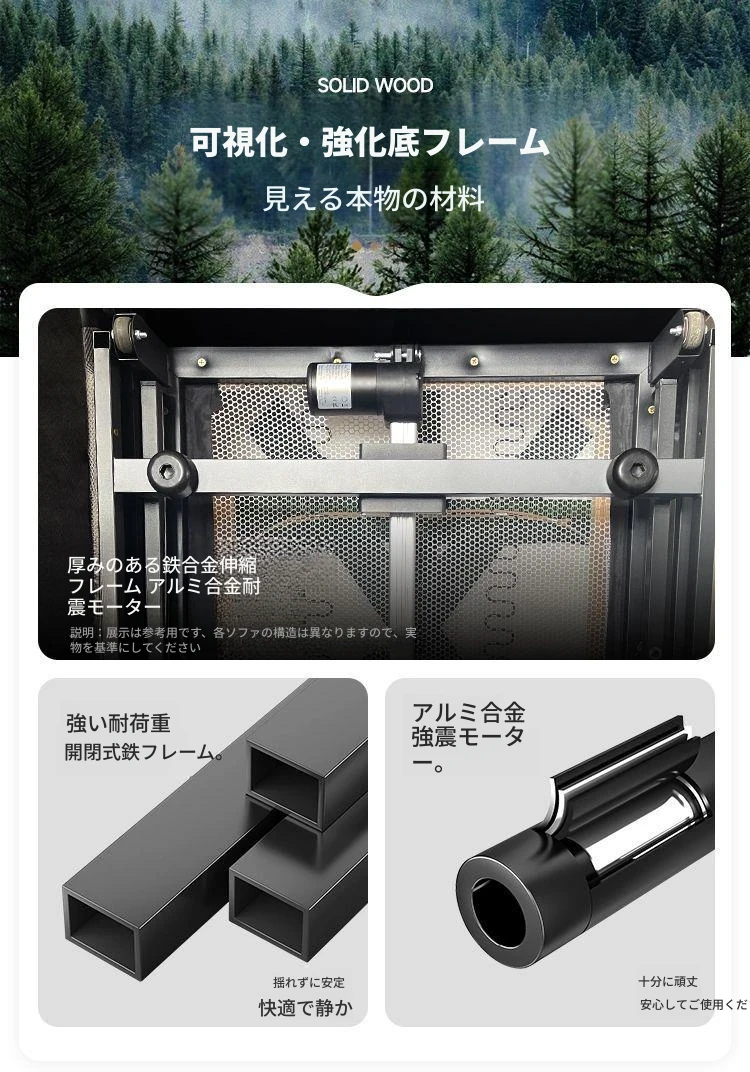 SOLID WOOD

可視化・強化底フレーム

見える本物の材料

厚みのある鉄合金伸縮フレーム アルミ合金耐震モーター

説明：展示は参考用です、各ソファの構造は異なりますので、実物を基準にしてください

強い耐荷重
開閉式鉄フレーム。

揺れずに安定
快適で静か

アルミ合金強震モーター。

十分に頑丈
安心してご使用くだ