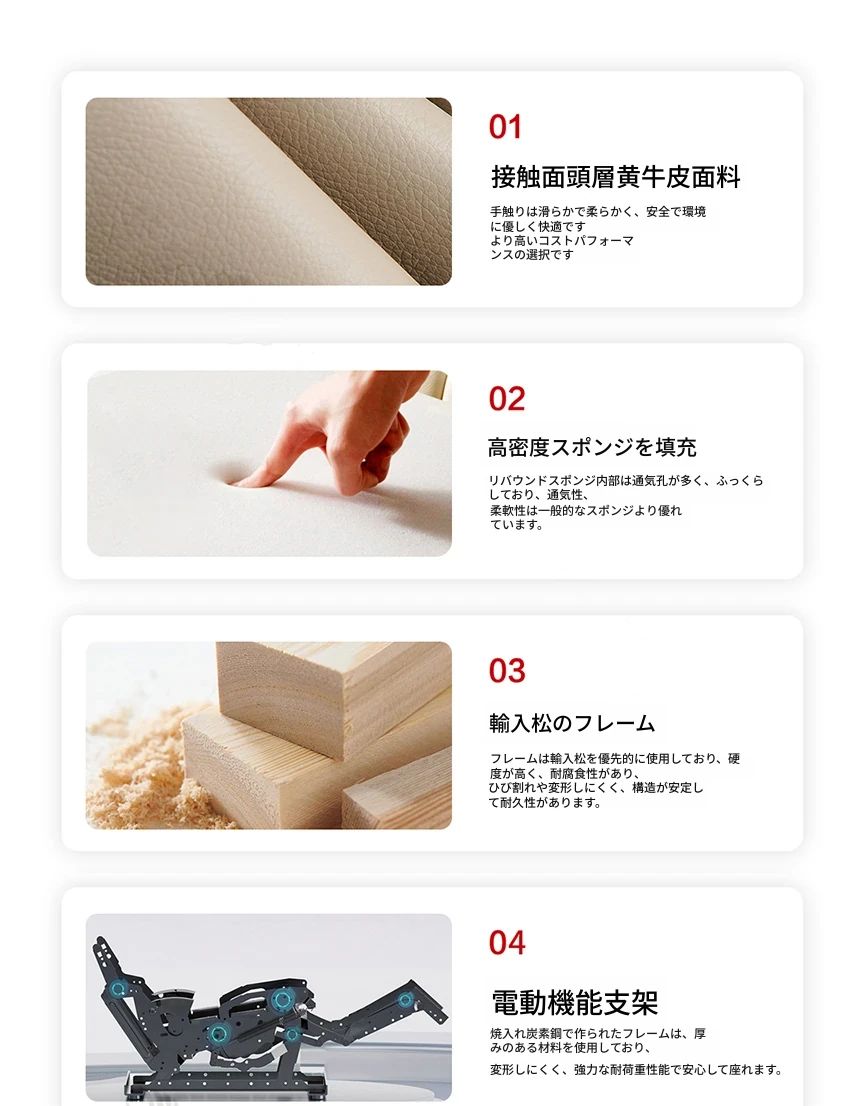 01

接触面頭層黄牛皮面料

手触りは滑らかで柔らかく、安全で環境に優しく快適です
より高いコストパフォーマンスの選択です

02

高密度スポンジを填充

リバウンドスポンジ内部は通気孔が多く、ふっくらしており、通気性、
柔軟性は一般的なスポンジより優れています。

03

輸入松のフレーム

フレームは輸入松を優先的に使用しており、硬度が高く、耐腐食性があり、
ひび割れや変形しにくく、構造が安定して耐久性があります。

04

電動機能支架

焼入れ炭素鋼で作られたフレームは、厚みのある材料を使用しており、

変形しにくく、強力な耐荷重性能で安心して座れます。