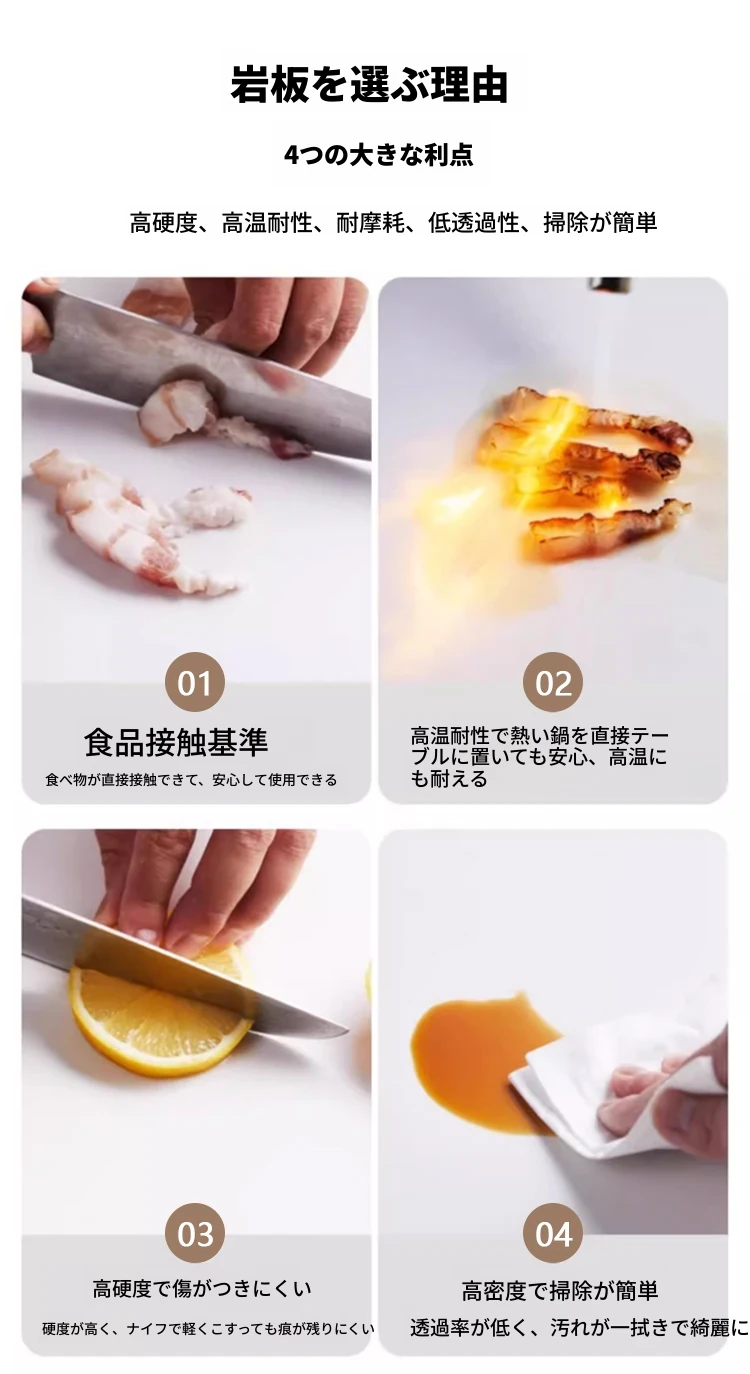 岩板を選ぶ理由

4つの大きな利点

高硬度、高温耐性、耐摩耗、低透過性、掃除が簡単

01

食品接触基準

食べ物が直接接触できて、安心して使用できる

02

高温耐性で熱い鍋を直接テーブルに置いても安心、高温にも耐える

03

高硬度で傷がつきにくい

硬度が高く、ナイフで軽くこすっても痕が残りにくい

04

高密度で掃除が簡単

透過率が低く、汚れが一拭きで綺麗に