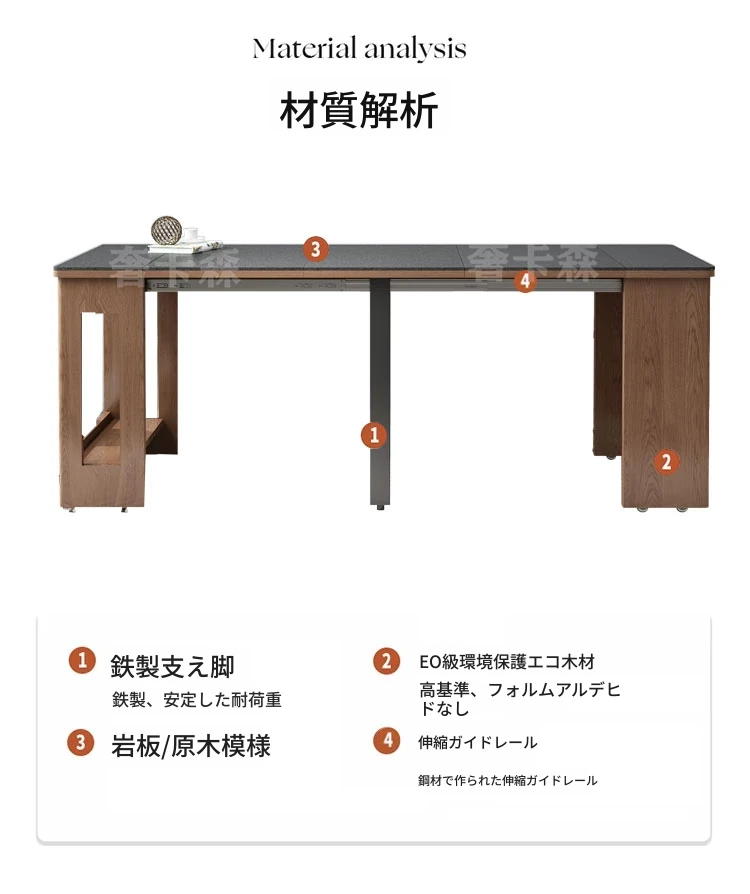 Material analysis

材質解析

奢卡森

3

奢卡森

4

1

2

1 鉄製支え脚

鉄製、安定した耐荷重

2 EO級環境保護エコ木材

高基準、フォルムアルデヒドなし

3 岩板/原木模様

4 伸縮ガイドレール

鋼材で作られた伸縮ガイドレール